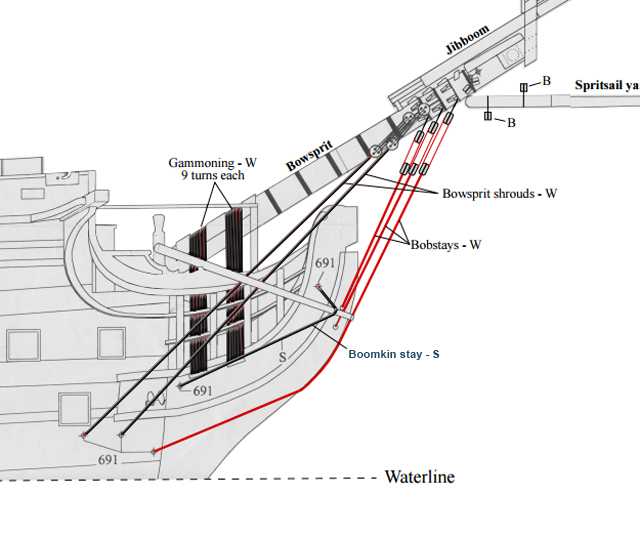 Jibboom

B

Spritsail ya

B

Gammoning - W
9 turns each

Bowsprit

Bowsprit shrouds - W

Bobstays - W

691

Boomkin stay - S

S

691

691

Waterline