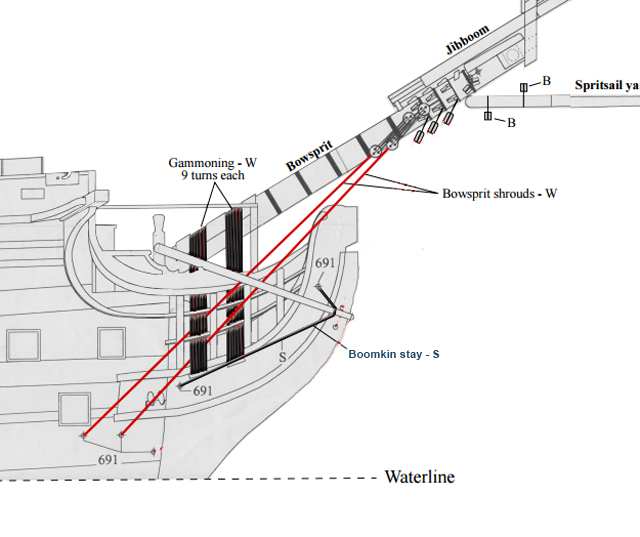 Jibboom

B

Spritsail ya

B

Gammoning - W
9 turns each

Bowsprit

Bowsprit shrouds - W

691

Boomkin stay - S

S

691

691

Waterline