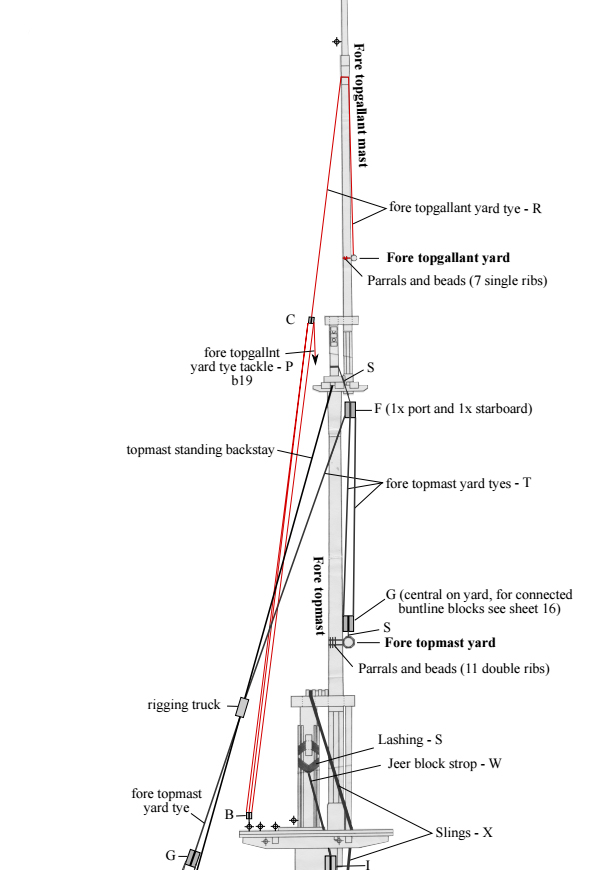 Fore topgallant mast

fore topgallant yard tye - R

Fore topgallant yard

Parrals and beads (7 single ribs)

C

fore topgallnt yard tye tackle - P b19

S

F (1x port and 1x starboard)

topmast standing backstay

fore topmast yard tyes - T

Fore topmast

G (central on yard, for connected buntline blocks see sheet 16)

S

Fore topmast yard

Parrals and beads (11 double ribs)

rigging truck

Lashing - S

Jeer block strop - W

fore topmast yard tye

B

Slings - X

G

I